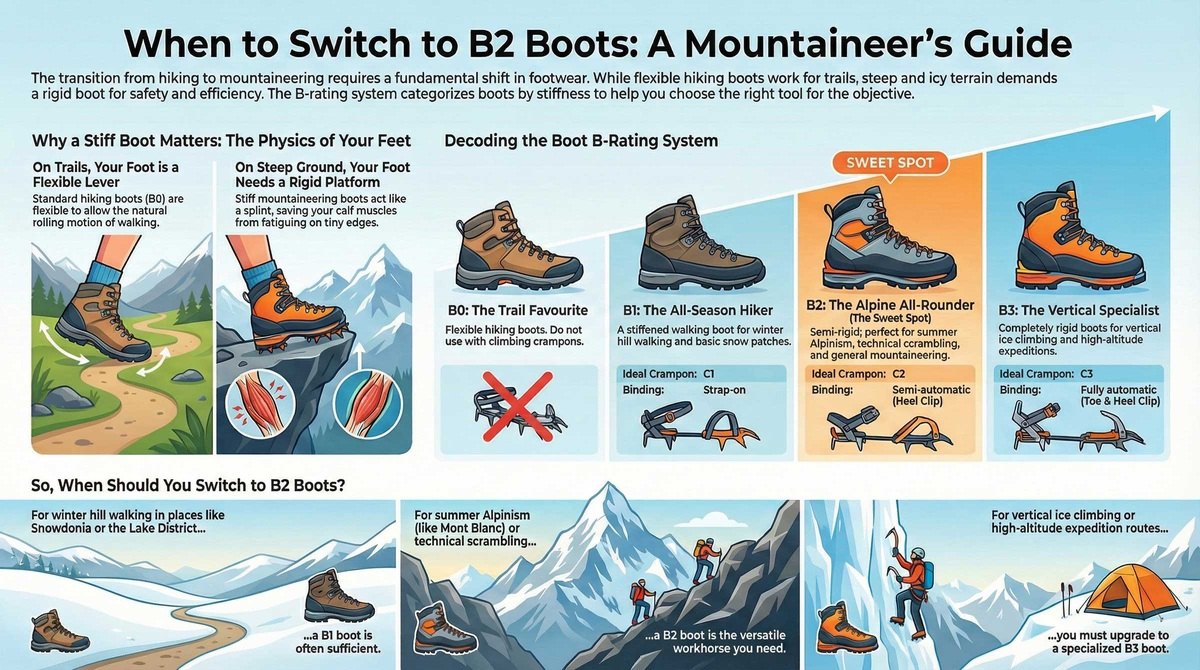 When to Switch to B2 Boots: A Mountaineer's Guide

The transition from hiking to mountaineering requires a fundamental shift in footwear. While flexible hiking boots work for trails, steep and icy terrain demands a rigid boot for safety and efficiency. The B-rating system categorizes boots by stiffness to help you choose the right tool for the objective.

Why a Stiff Boot Matters: The Physics of Your Feet

On Trails, Your Foot is a Flexible Lever
Standard hiking boots (B0) are flexible to allow the natural rolling motion of walking.

On Steep Ground, Your Foot Needs a Rigid Platform
Stiff mountaineering boots act like a splint, saving your calf muscles from fatiguing on tiny edges.

Decoding the Boot B-Rating System

SWEET SPOT

B0: The Trail Favourite
Flexible hiking boots. Do not use with climbing crampons.

B1: The All-Season Hiker
A stiffened walking boot for winter hill walking and basic snow patches.
Ideal Crampon: C1
Binding: Strap-on

B2: The Alpine All-Rounder (The Sweet Spot)
Semi-rigid; perfect for summer Alpinism, technical scrambling, and general mountaineering.
Ideal Crampon: C2
Binding: Semi-automatic (Heel Clip)

B3: The Vertical Specialist
Completely rigid boots for vertical ice climbing and high-altitude expeditions.
Ideal Crampon: C3
Binding: Fully automatic (Toe & Heel Clip)

So, When Should You Switch to B2 Boots?

For winter hill walking in places like Snowdonia or the Lake District...
...a B1 boot is often sufficient.

For summer Alpinism (like Mont Blanc) or technical scrambling...
...a B2 boot is the versatile workhorse you need.

For vertical ice climbing or high-altitude expedition routes...
...you must upgrade to a specialized B3 boot.