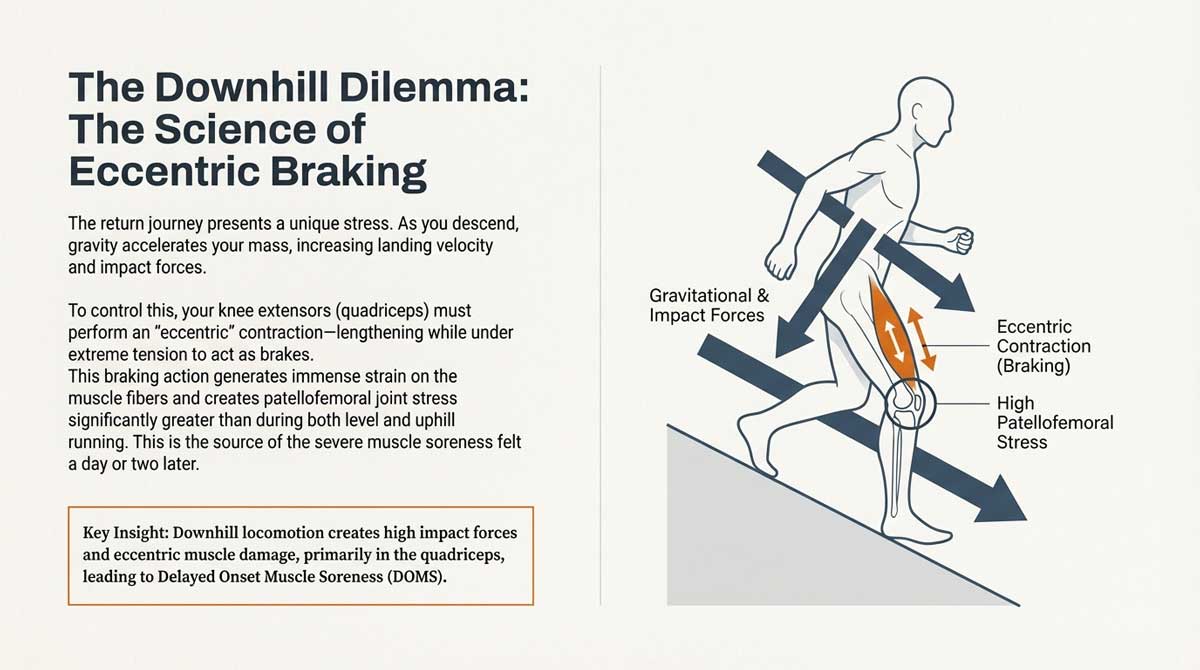 The Downhill Dilemma: The Science of Eccentric Braking

The return journey presents a unique stress. As you descend, gravity accelerates your mass, increasing landing velocity and impact forces.

To control this, your knee extensors (quadriceps) must perform an "eccentric" contraction—lengthening while under extreme tension to act as brakes.
This braking action generates immense strain on the muscle fibers and creates patellofemoral joint stress significantly greater than during both level and uphill running. This is the source of the severe muscle soreness felt a day or two later.

Key Insight: Downhill locomotion creates high impact forces and eccentric muscle damage, primarily in the quadriceps, leading to Delayed Onset Muscle Soreness (DOMS).

Gravitational & Impact Forces

Eccentric Contraction (Braking)

High Patellofemoral Stress