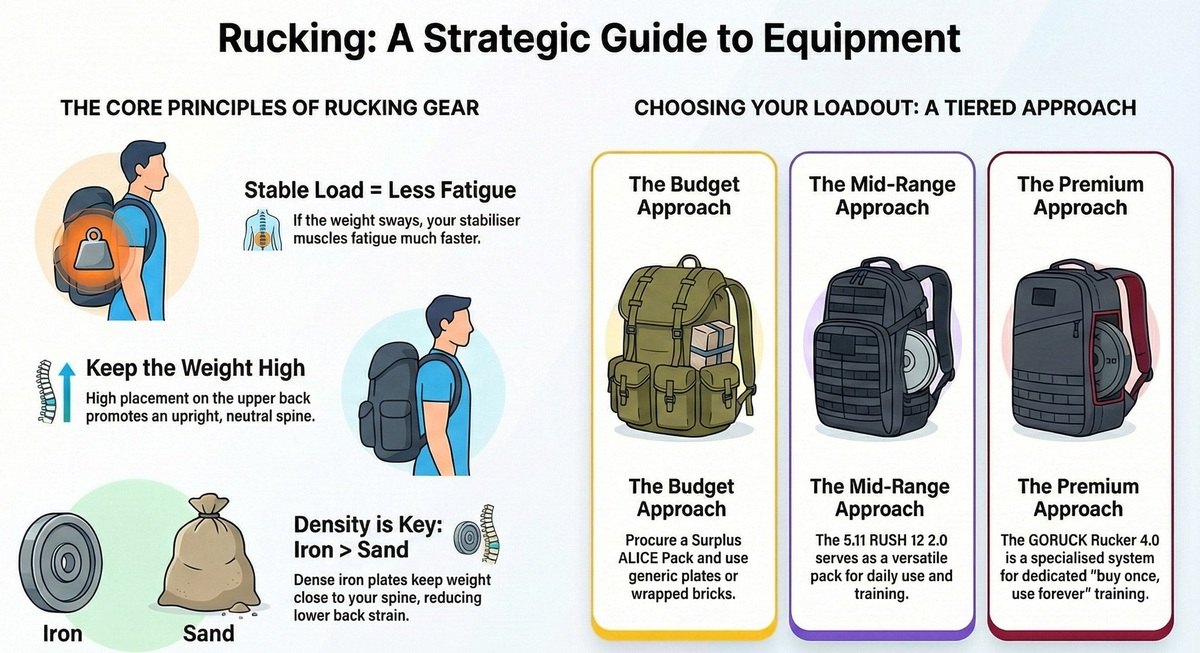 Rucking: A Strategic Guide to Equipment

THE CORE PRINCIPLES OF RUCKING GEAR

Stable Load = Less Fatigue
If the weight sways, your stabiliser muscles fatigue much faster.

Keep the Weight High
High placement on the upper back promotes an upright, neutral spine.

Density is Key: Iron > Sand
Dense iron plates keep weight close to your spine, reducing lower back strain.

Iron

Sand

CHOOSING YOUR LOADOUT: A TIERED APPROACH

The Budget Approach

The Budget Approach
Procure a Surplus ALICE Pack and use generic plates or wrapped bricks.

The Mid-Range Approach

The Mid-Range Approach
The 5.11 RUSH 12 2.0 serves as a versatile pack for daily use and training.

The Premium Approach

The Premium Approach
The GORUCK Rucker 4.0 is a specialised system for dedicated "buy once, use forever" training.